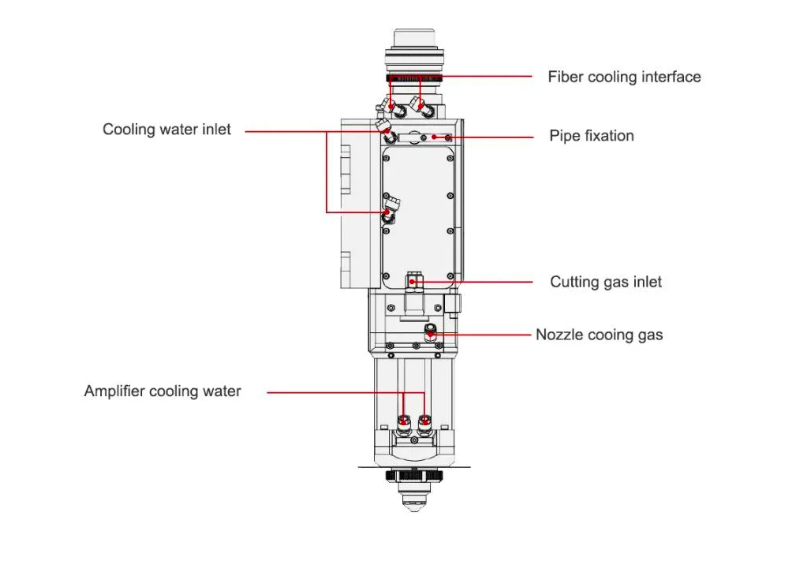 Fiber cooling interface

Cooling water inlet

Pipe fixation

Cutting gas inlet

Nozzle cooing gas

Amplifier cooling water